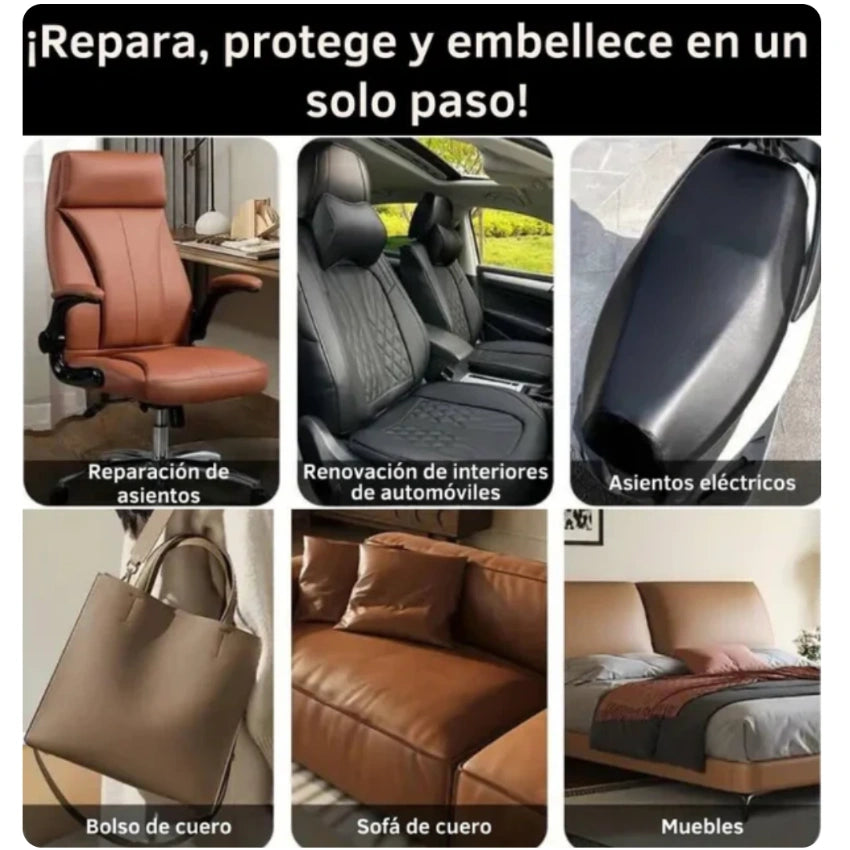 ¡Repara, protege y embellece en un solo paso!

Reparación de asientos

Renovación de interiores de automóviles

Asientos eléctricos

Bolso de cuero

Sofá de cuero

Muebles