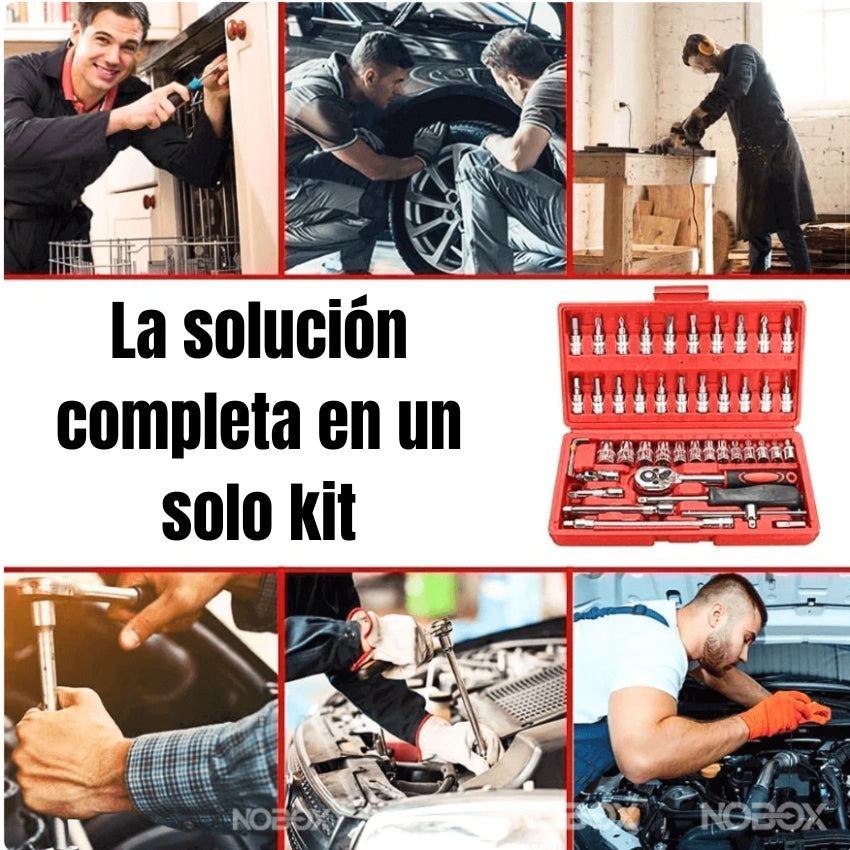 La solución completa en un solo kit

NOBOX

NOBOX

NOBOX