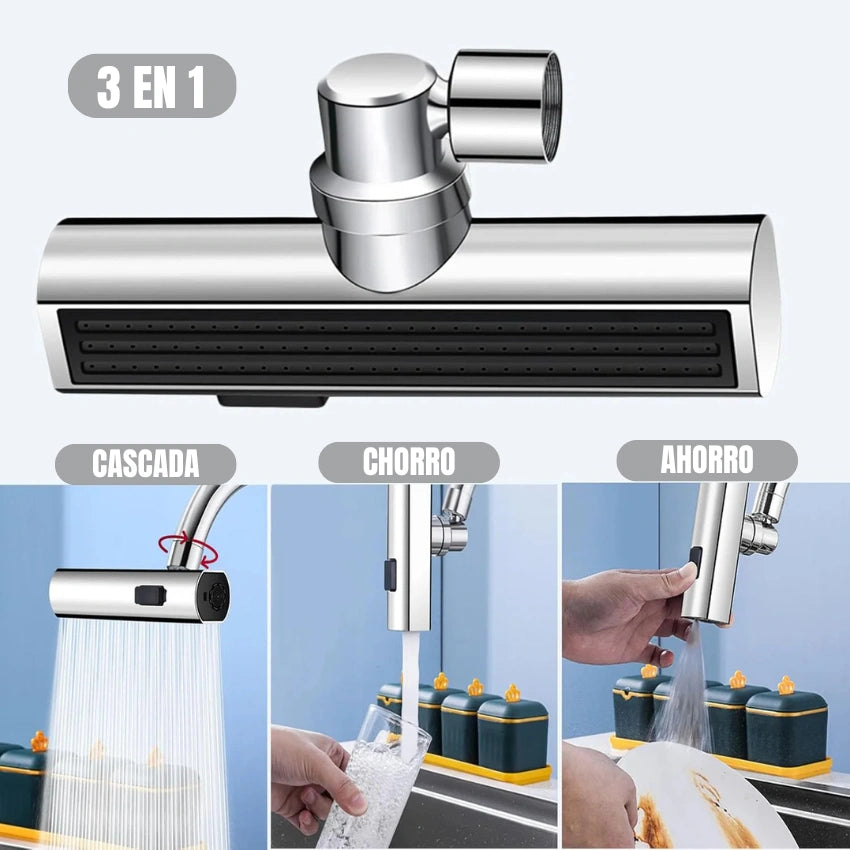 3 EN 1

CASCADA

CHORRO

AHORRO